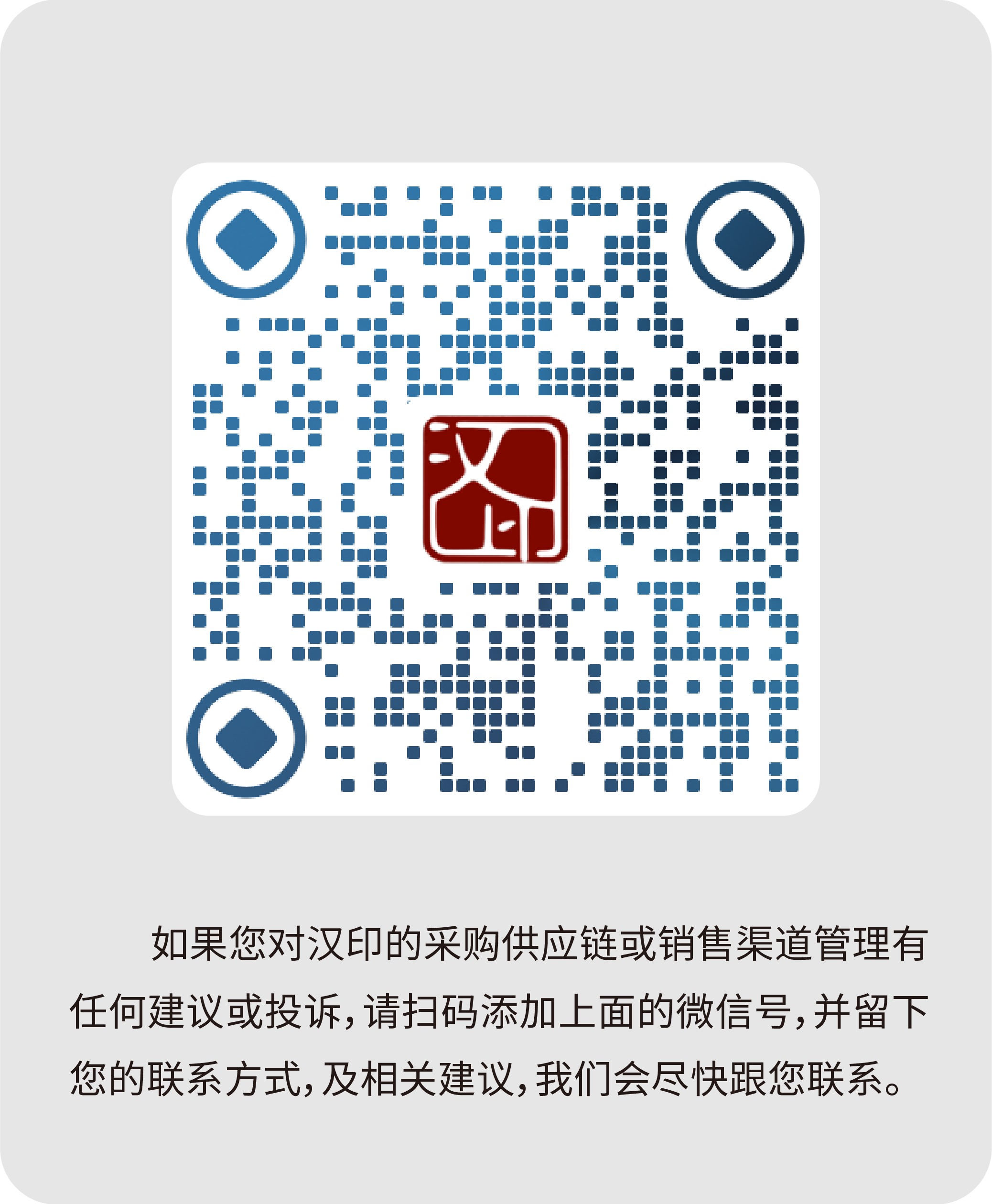 汉印

如果您对汉印的采购供应链或销售渠道管理有任何建议或投诉，请扫码添加上面的微信号，并留下您的联系方式，及相关建议，我们会尽快跟您联系。